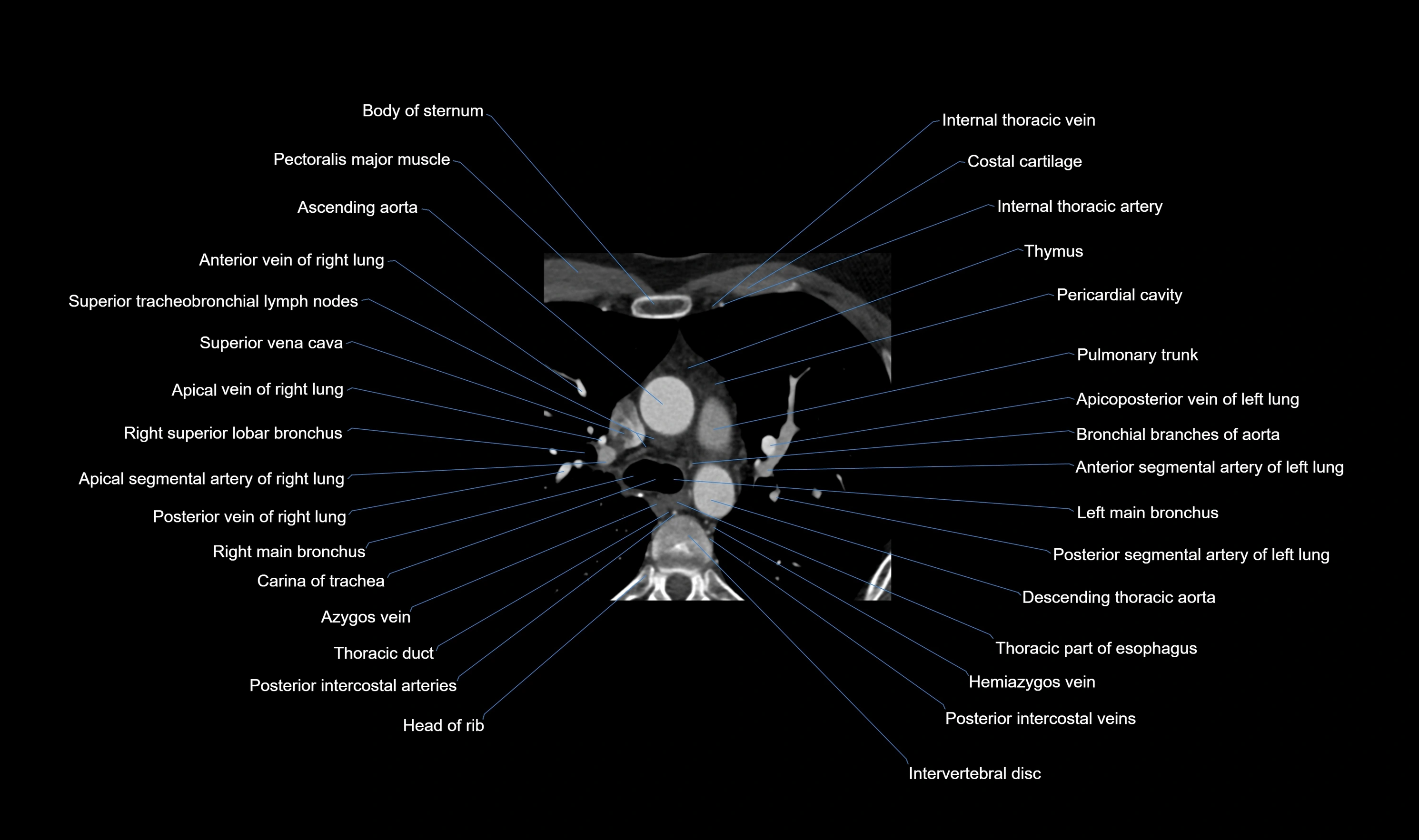 Body of sternum
Pectoralis major muscle
Ascending aorta
Anterior vein of right lung
Superior tracheobronchial lymph nodes
Superior vena cava
Apical vein of right lung
Right superior lobar bronchus
Apical segmental artery of right lung
Posterior vein of right lung
Right main bronchus
Carina of trachea
Azygos vein
Thoracic duct
Posterior intercostal arteries
Head of rib

Internal thoracic vein
Costal cartilage
Internal thoracic artery
Thymus
Pericardial cavity
Pulmonary trunk
Apicoposterior vein of left lung
Bronchial branches of aorta
Anterior segmental artery of left lung
Left main bronchus
Posterior segmental artery of left lung
Descending thoracic aorta
Thoracic part of esophagus
Hemiazygos vein
Posterior intercostal veins
Intervertebral disc